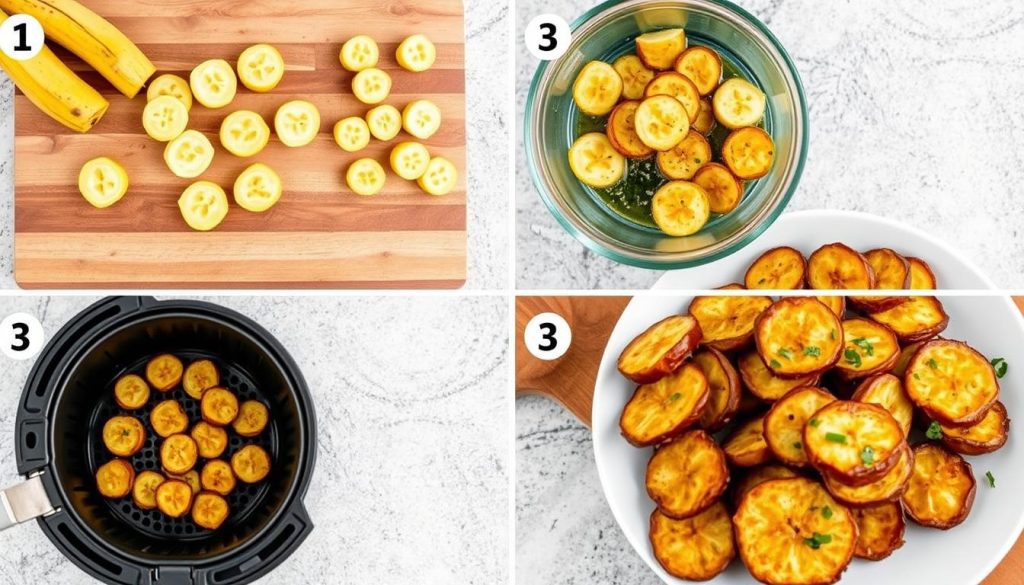 1

3

3

3